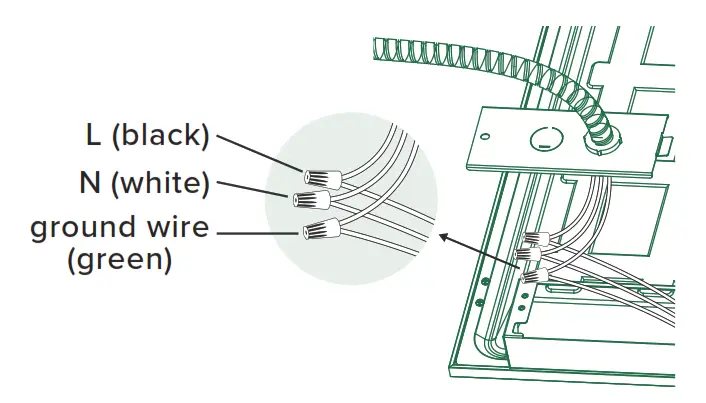 L (black)
N (white)
ground wire
(green)