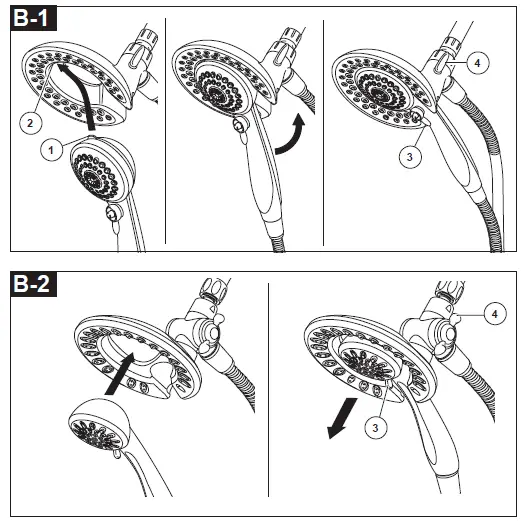 B-1

2

1

4

3

B-2

4

3