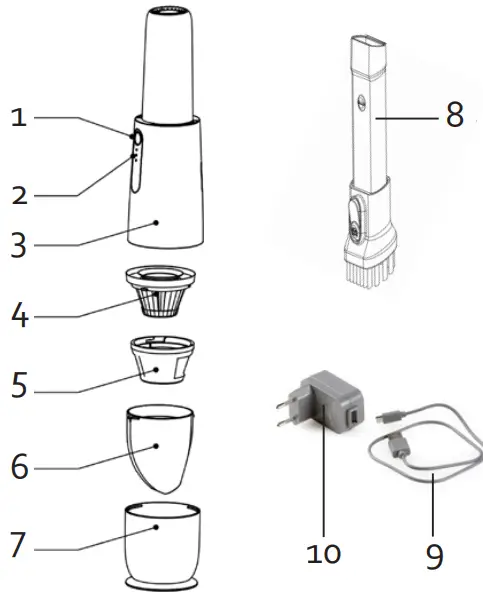 1
2
3
4
5
6
7
8
10
9