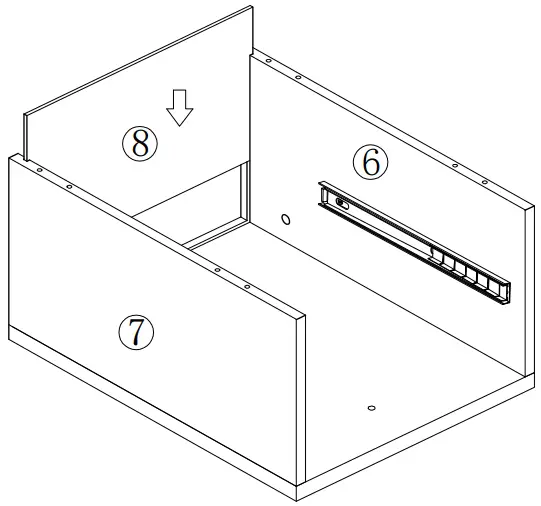 ⑧
⑥
⑦