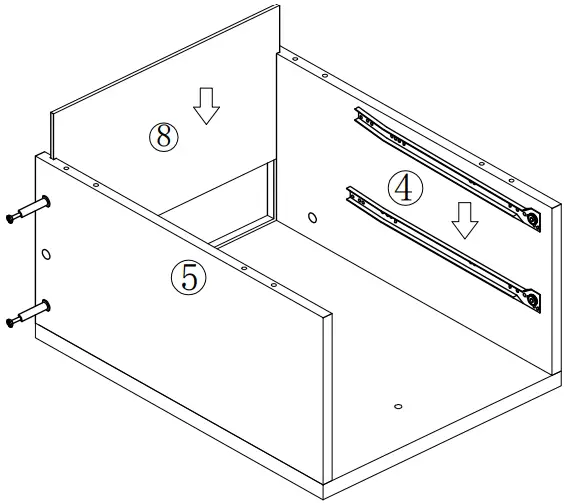 ⑧

④

⑤