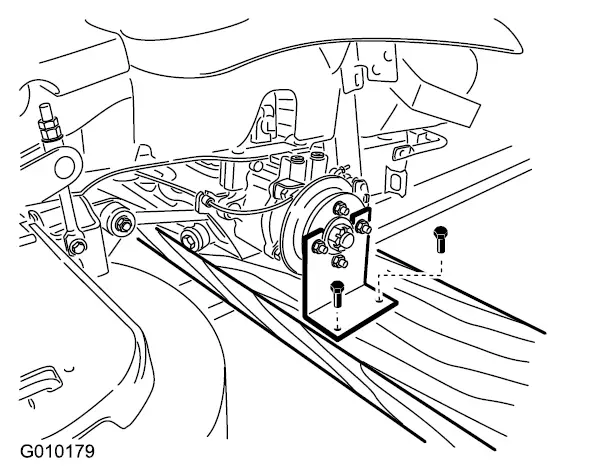 G010179