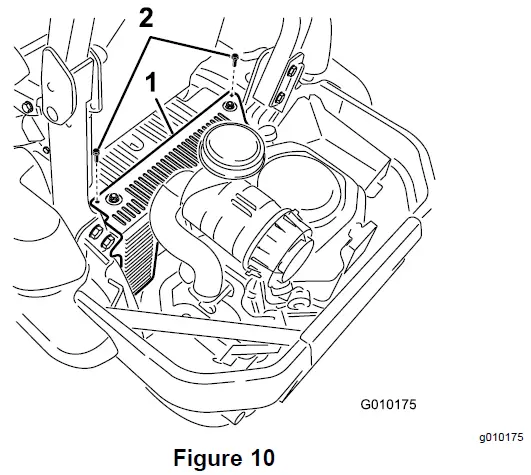 2

1

G010175

g010175

Figure 10