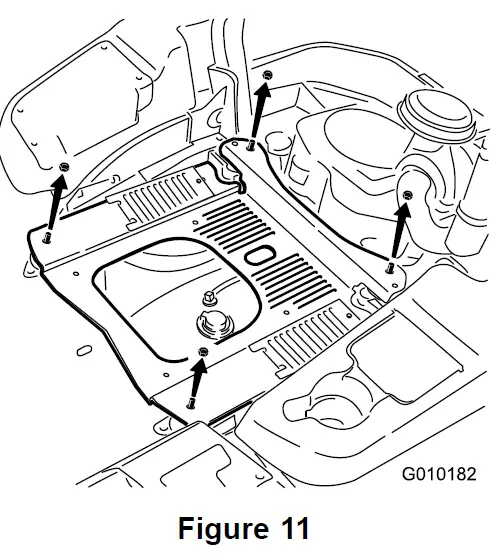 G010182

Figure 11