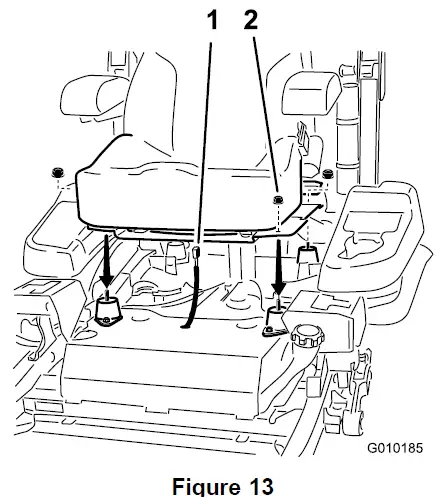 1 2

G010185

Figure 13