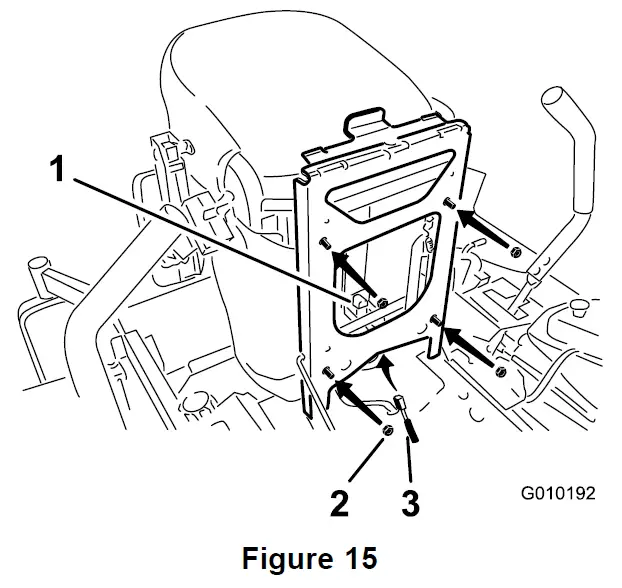 1

2

3

G010192

Figure 15