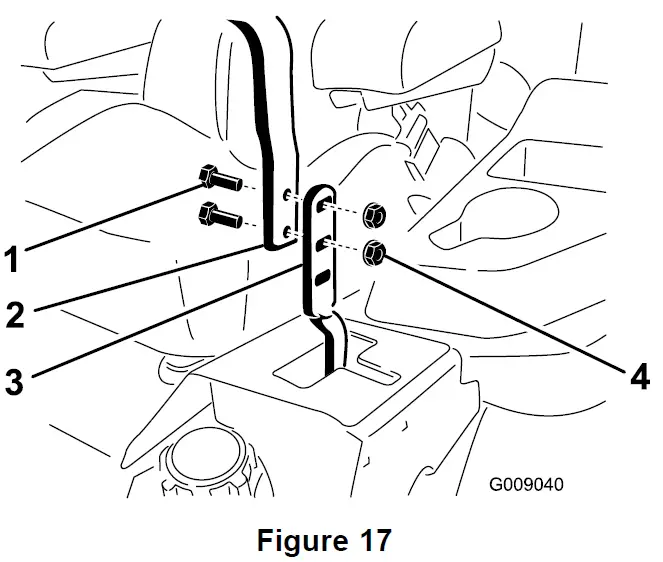 1
2
3
4
G009040
Figure 17