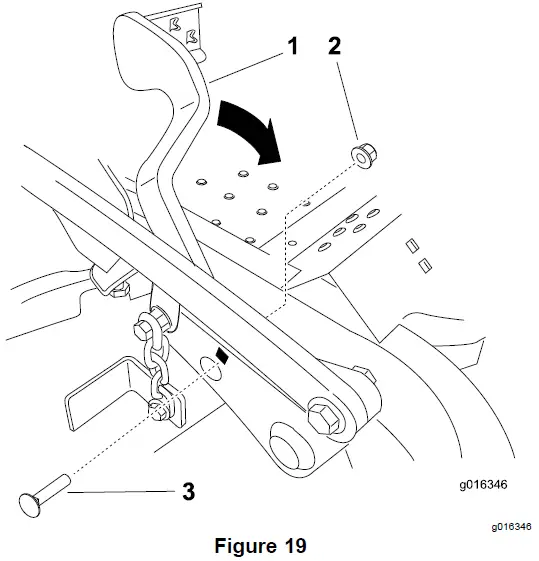 1
2
3
g016346
g016346
Figure 19