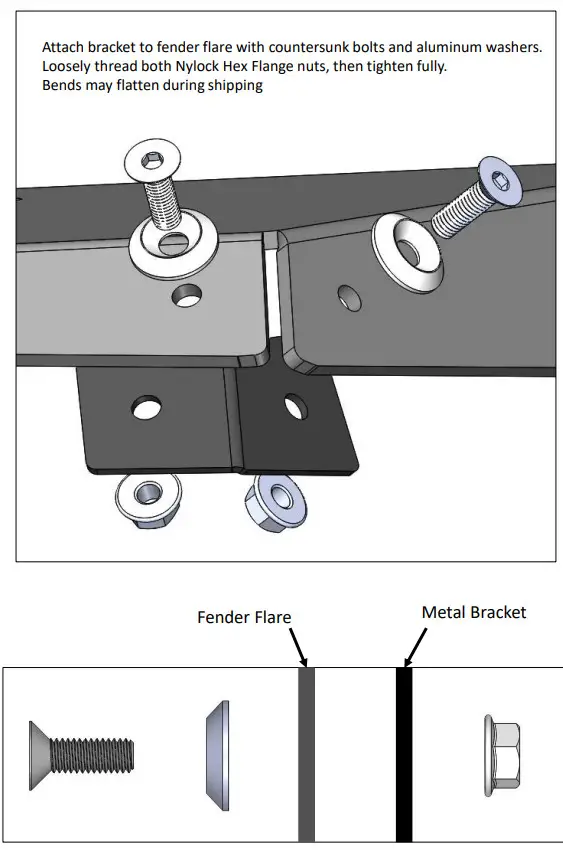 Attach bracket to fender flare with countersunk bolts and aluminum washers.
Loosely thread both Nylock Hex Flange nuts, then tighten fully.
Bends may flatten during shipping

Fender Flare

Metal Bracket