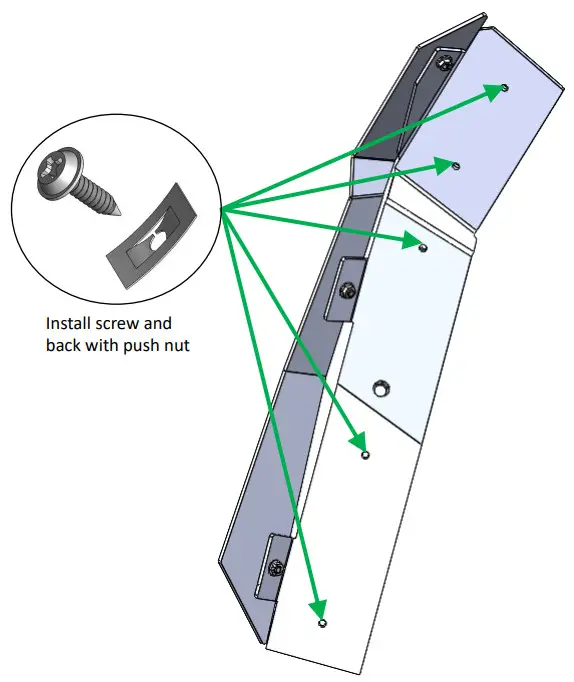 Install screw and back with push nut