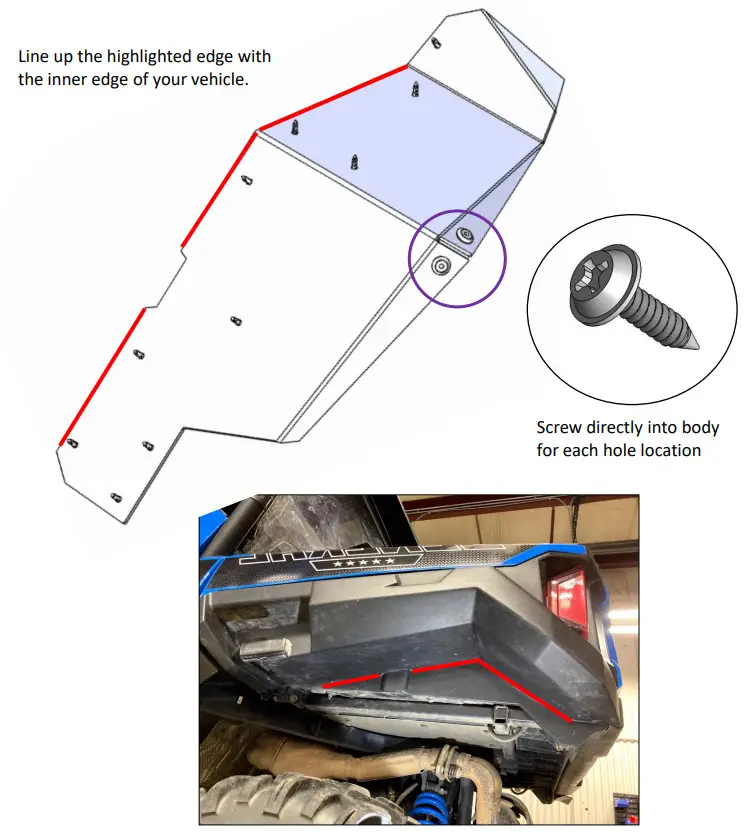 Line up the highlighted edge with the inner edge of your vehicle.

Screw directly into body for each hole location