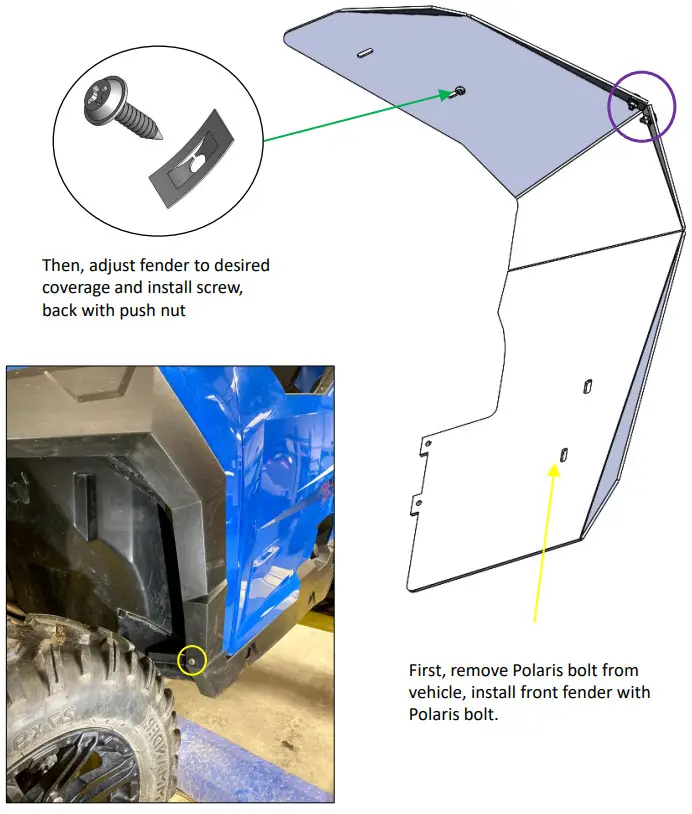 Then, adjust fender to desired coverage and install screw, back with push nut

First, remove Polaris bolt from vehicle, install front fender with Polaris bolt.