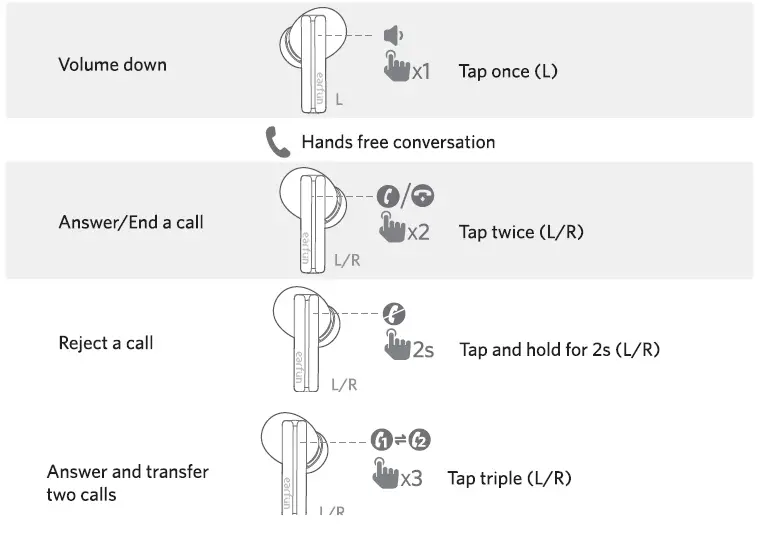 Volume down

earfun

L

x1 Tap once (L)

Hands free conversation

Answer/End a call

earfun

L/R

x2 Tap twice (L/R)

Reject a call

earfun

L/R

2s Tap and hold for 2s (L/R)

Answer and transfer two calls

earfun

L/R

1 ⇌ 2

x3 Tap triple (L/R)