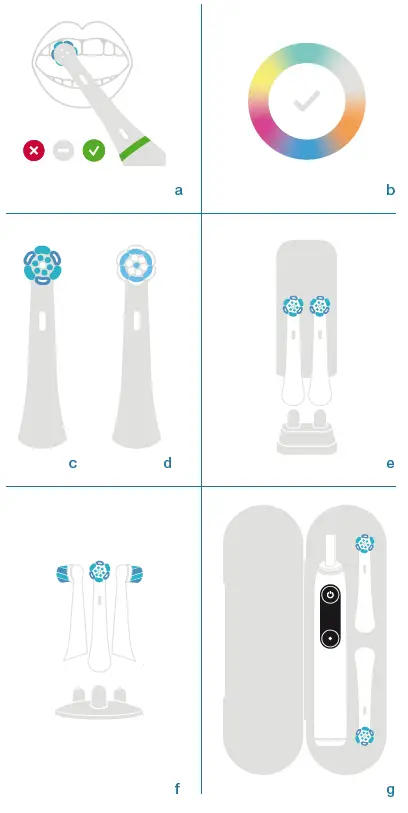 a

b

c

d

e

f

g