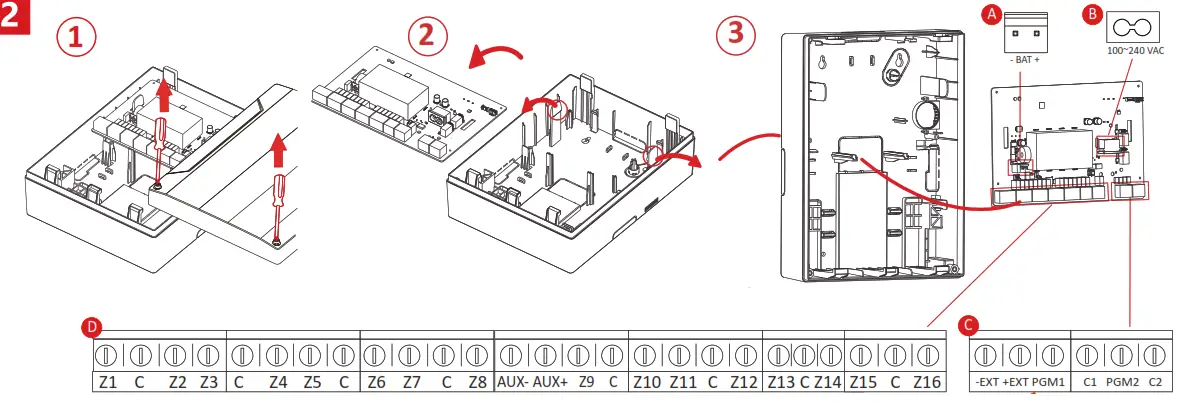 2

1

2

3

A

- BAT +

B

100~240 VAC

D

Z1 C Z2 Z3 C Z4 Z5 C Z6 Z7 C Z8 AUX- AUX+ Z9 C Z10 Z11 C Z12 Z13 C Z14 Z15 C Z16

C

-EXT +EXT PGM1 C1 PGM2 C2