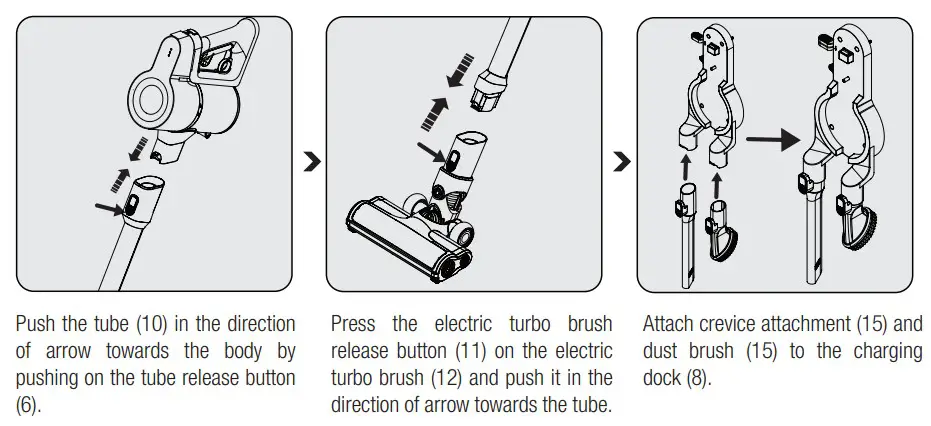 Push the tube (10) in the direction of arrow towards the body by pushing on the tube release button (6).

Press the electric turbo brush release button (11) on the electric turbo brush (12) and push it in the direction of arrow towards the tube.

Attach crevice attachment (15) and dust brush (15) to the charging dock (8).