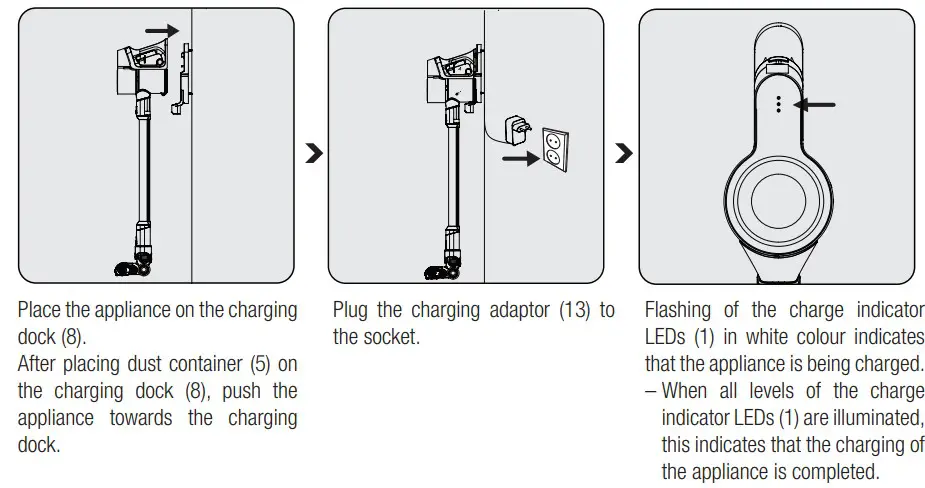 Place the appliance on the charging dock (8).
After placing dust container (5) on the charging dock (8), push the appliance towards the charging dock.

Plug the charging adaptor (13) to the socket.

Flashing of the charge indicator LEDs (1) in white colour indicates that the appliance is being charged.
– When all levels of the charge indicator LEDs (1) are illuminated, this indicates that the charging of the appliance is completed.