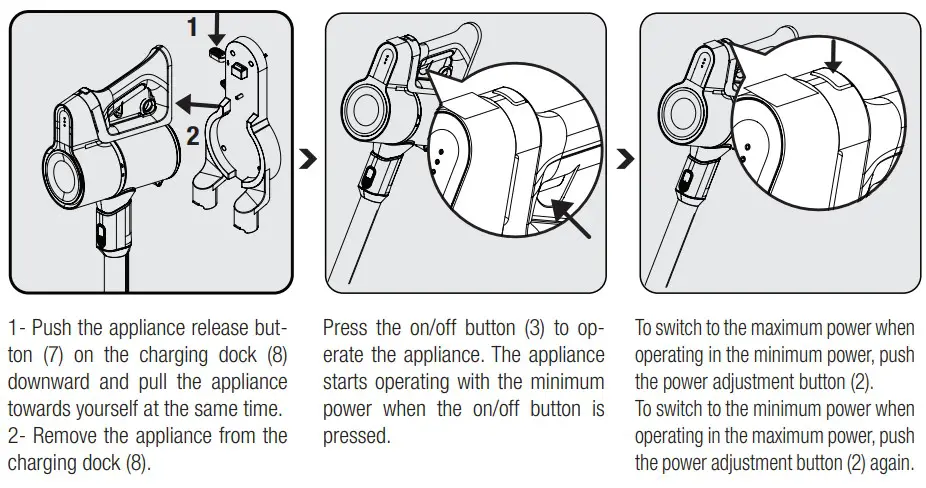 1

2

1- Push the appliance release button (7) on the charging dock (8) downward and pull the appliance towards yourself at the same time.
2- Remove the appliance from the charging dock (8).

Press the on/off button (3) to operate the appliance. The appliance starts operating with the minimum power when the on/off button is pressed.

To switch to the maximum power when operating in the minimum power, push the power adjustment button (2).
To switch to the minimum power when operating in the maximum power, push the power adjustment button (2) again.