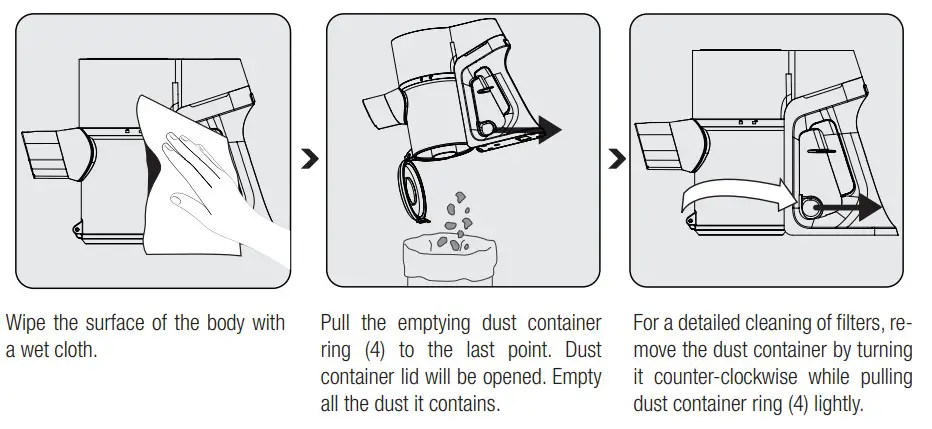 Wipe the surface of the body with a wet cloth.

Pull the emptying dust container ring (4) to the last point. Dust container lid will be opened. Empty all the dust it contains.

For a detailed cleaning of filters, remove the dust container by turning it counter-clockwise while pulling dust container ring (4) lightly.