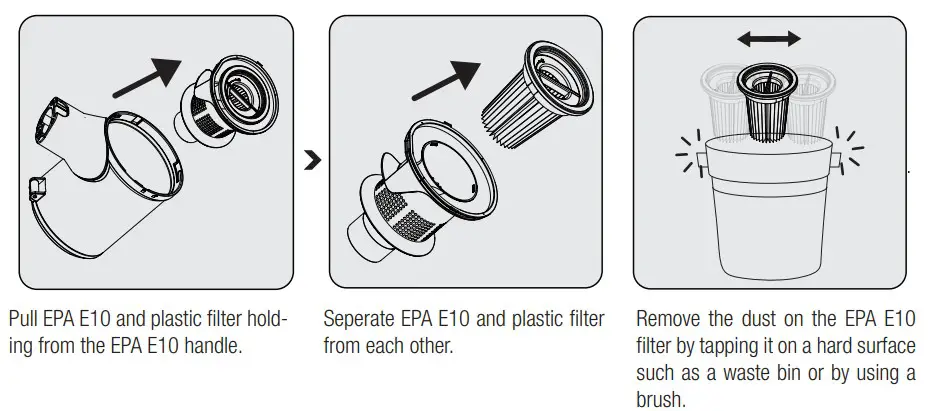 Pull EPA E10 and plastic filter holding from the EPA E10 handle.

Seperate EPA E10 and plastic filter from each other.

Remove the dust on the EPA E10 filter by tapping it on a hard surface such as a waste bin or by using a brush.