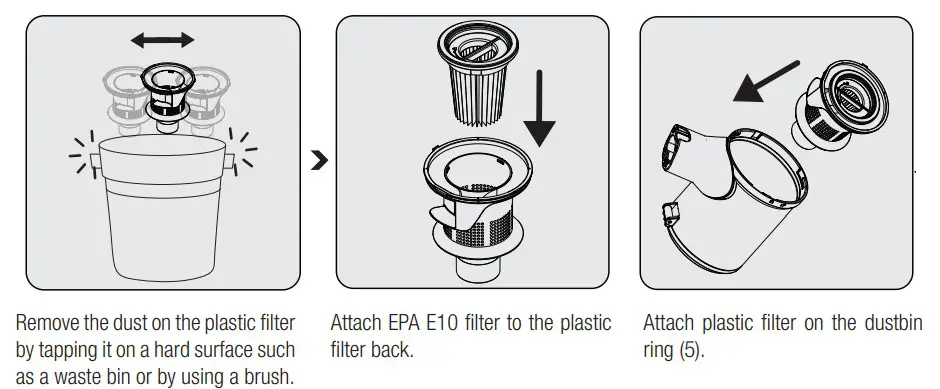 Remove the dust on the plastic filter by tapping it on a hard surface such as a waste bin or by using a brush.

Attach EPA E10 filter to the plastic filter back.

Attach plastic filter on the dustbin ring (5).