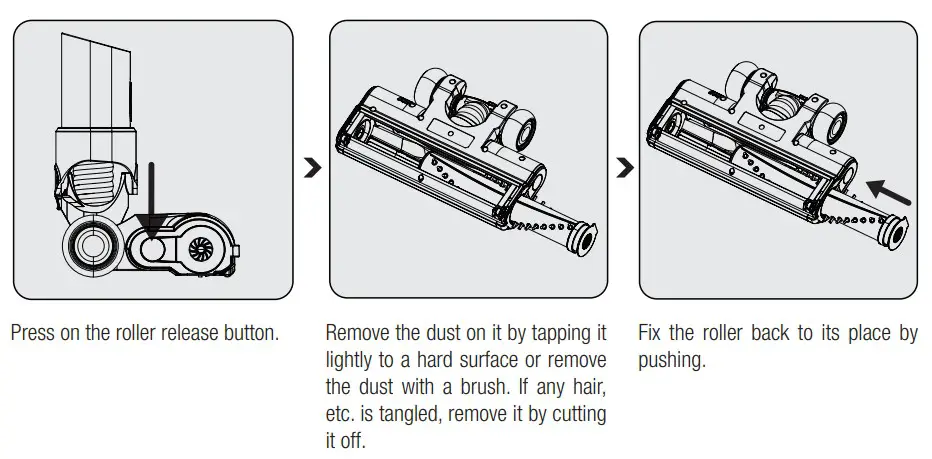 Press on the roller release button.

Remove the dust on it by tapping it lightly to a hard surface or remove the dust with a brush. If any hair, etc. is tangled, remove it by cutting it off.

Fix the roller back to its place by pushing.