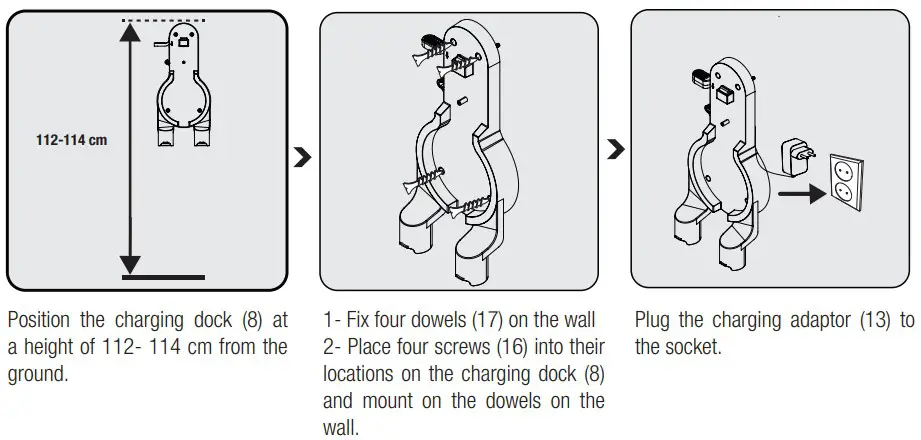 112-114 cm

Position the charging dock (8) at a height of 112- 114 cm from the ground.

1- Fix four dowels (17) on the wall
2- Place four screws (16) into their locations on the charging dock (8) and mount on the dowels on the wall.

Plug the charging adaptor (13) to the socket.