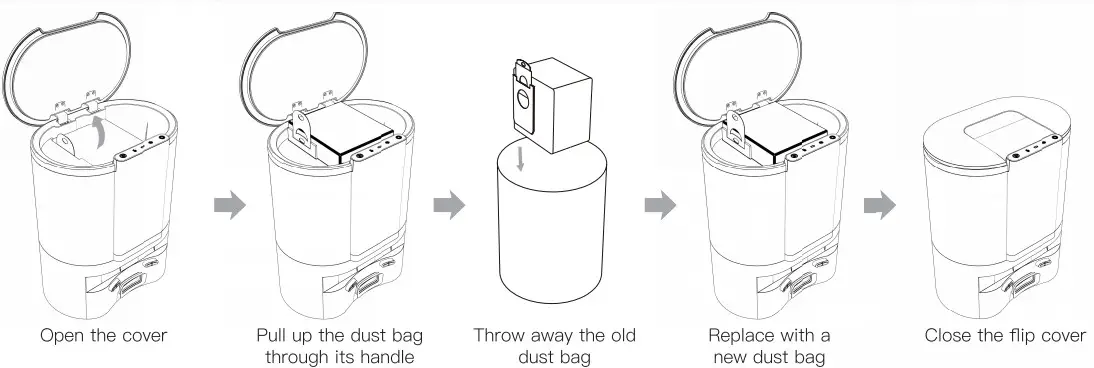 Open the cover

Pull up the dust bag through its handle

Throw away the old dust bag

Replace with a new dust bag

Close the flip cover