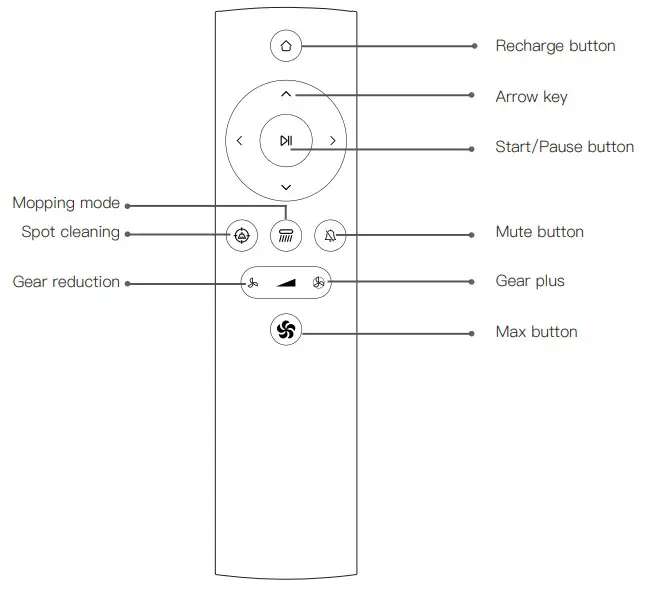 Recharge button

Arrow key

Start/Pause button

Mopping mode

Spot cleaning

Mute button

Gear reduction

Gear plus

Max button