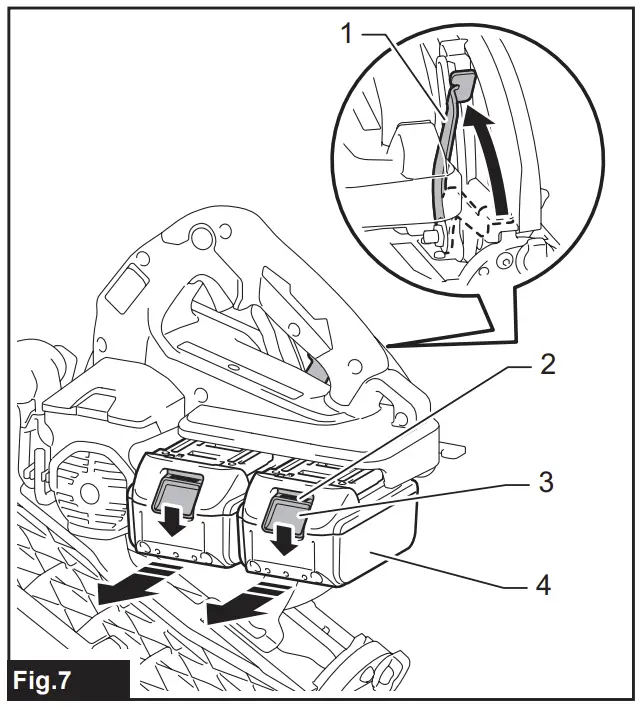 1
2
3
4
Fig.7