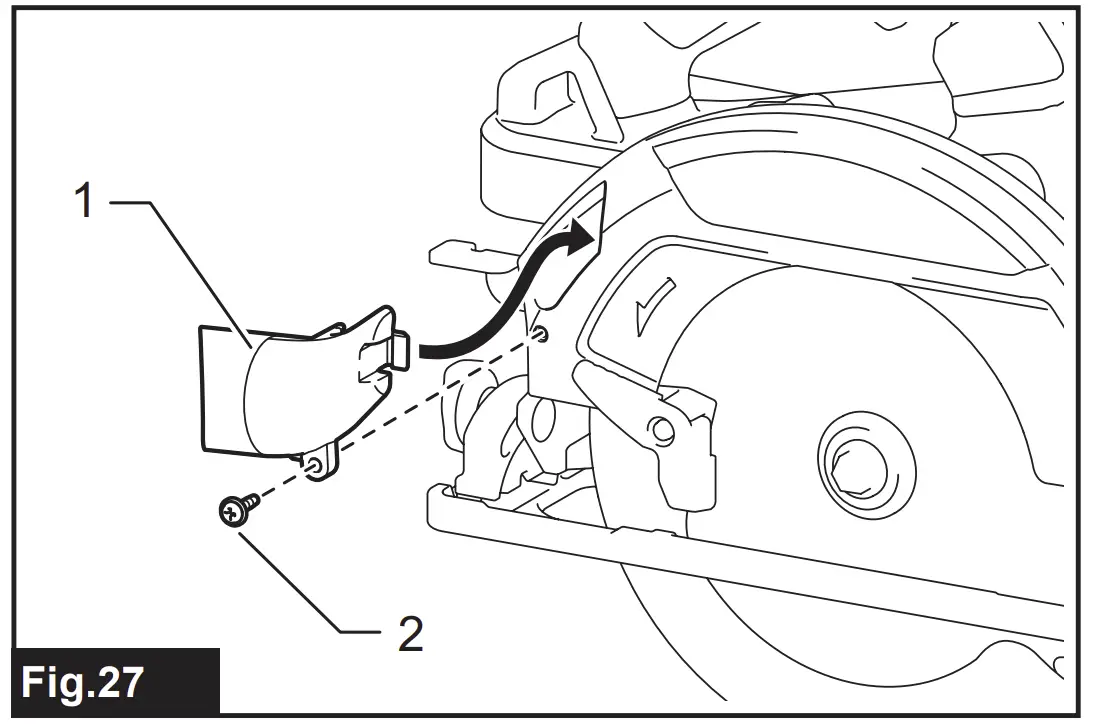 1
2
Fig.27