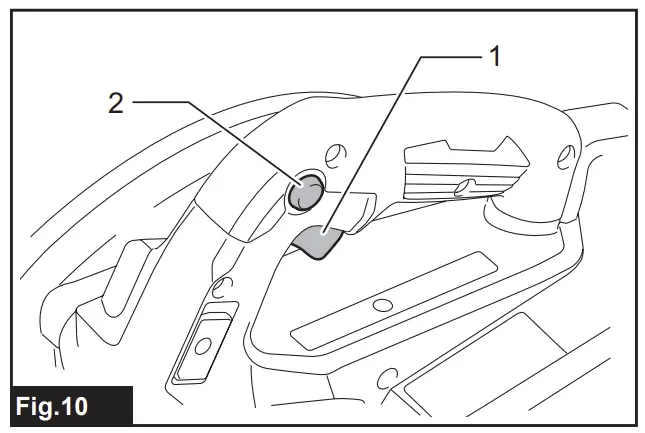 1
2
Fig.10