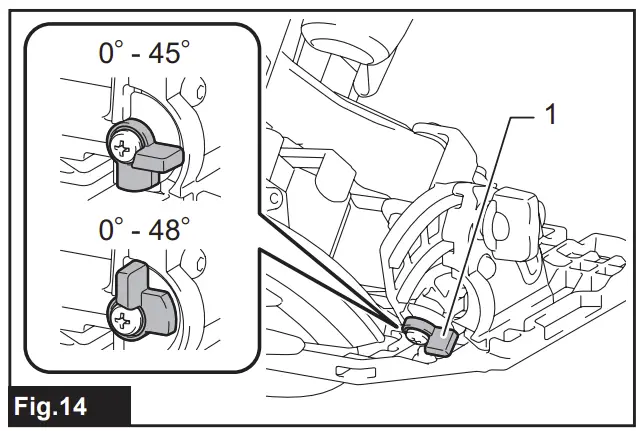 0° - 45°

0° - 48°

1

Fig.14