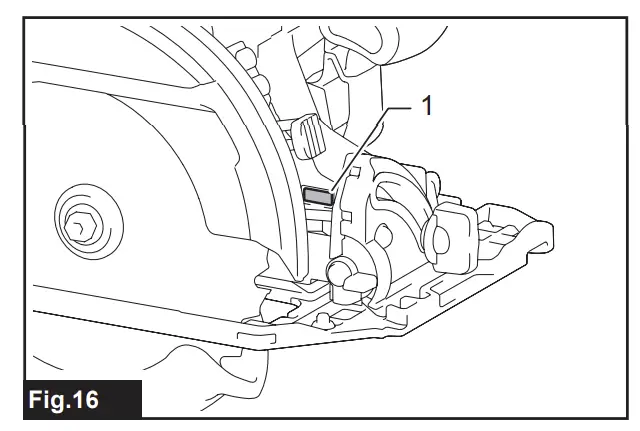 1

Fig.16