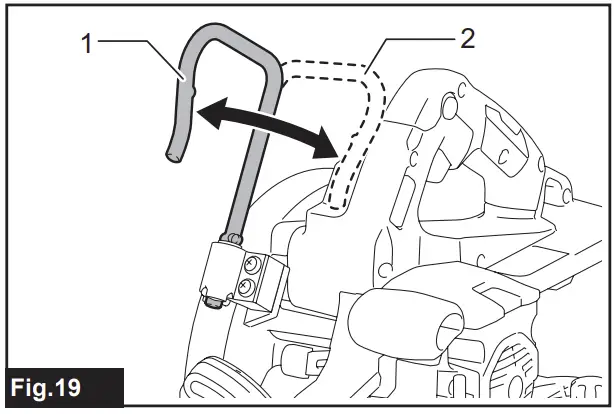 1
2
Fig.19