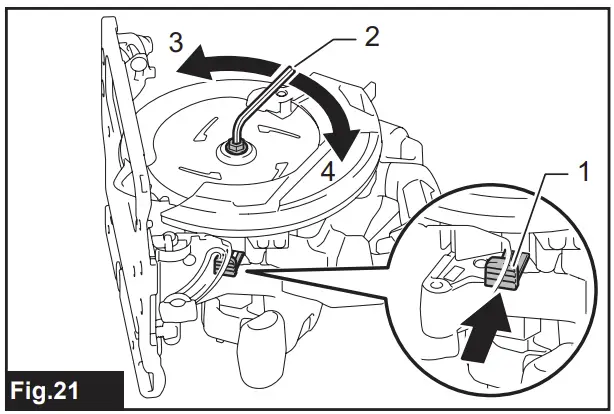 3
2
4
1
Fig.21