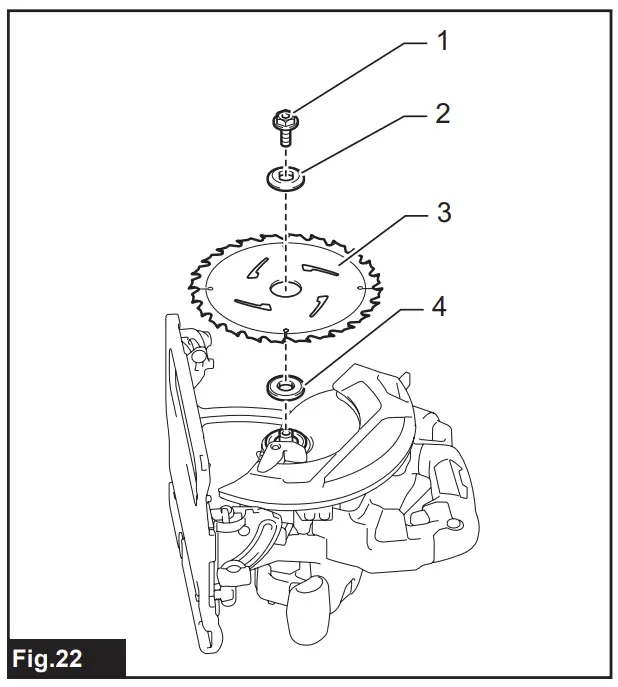 1
2
3
4
Fig.22