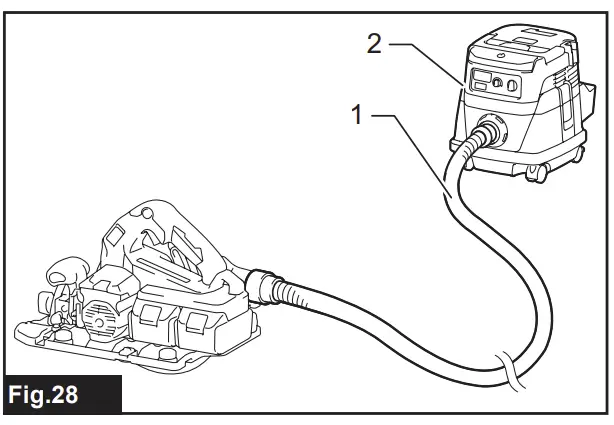 2
1
Fig.28