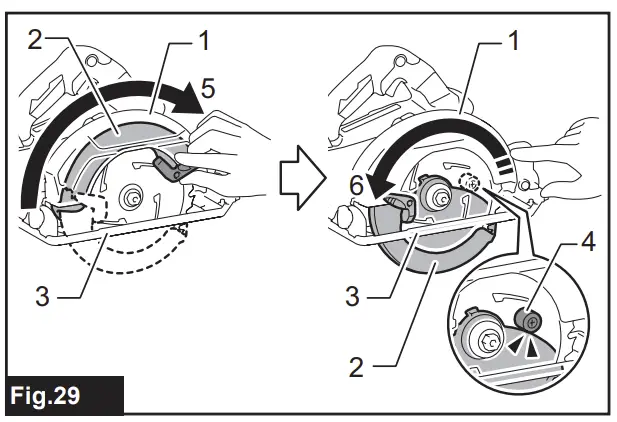 2
1
5
3
1
6
4
3
2
Fig.29