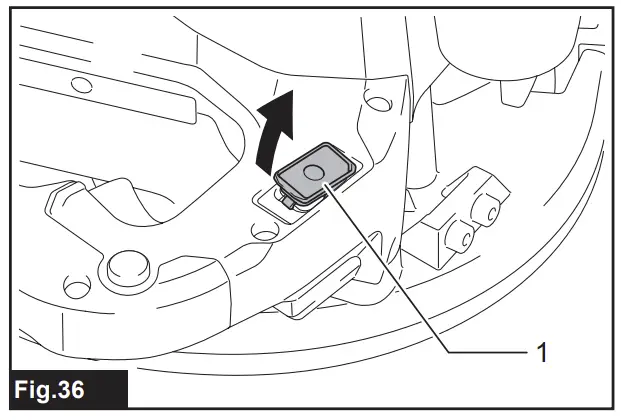 1

Fig.36