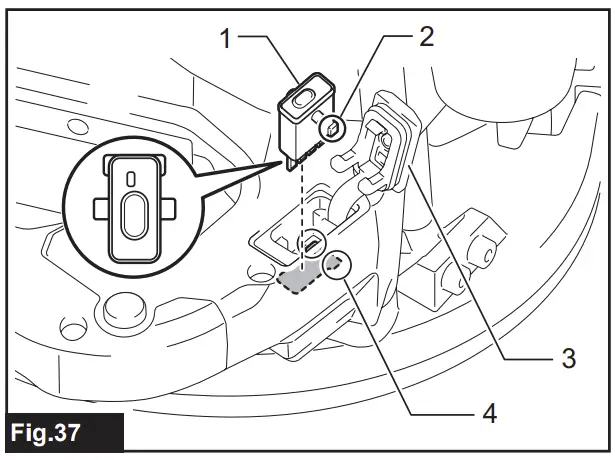 1
2
3
4
Fig.37