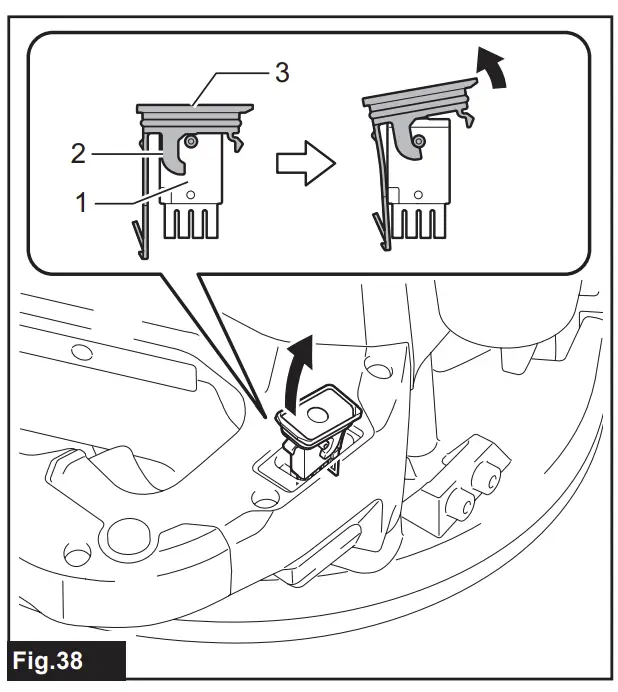 3
2
1
Fig.38