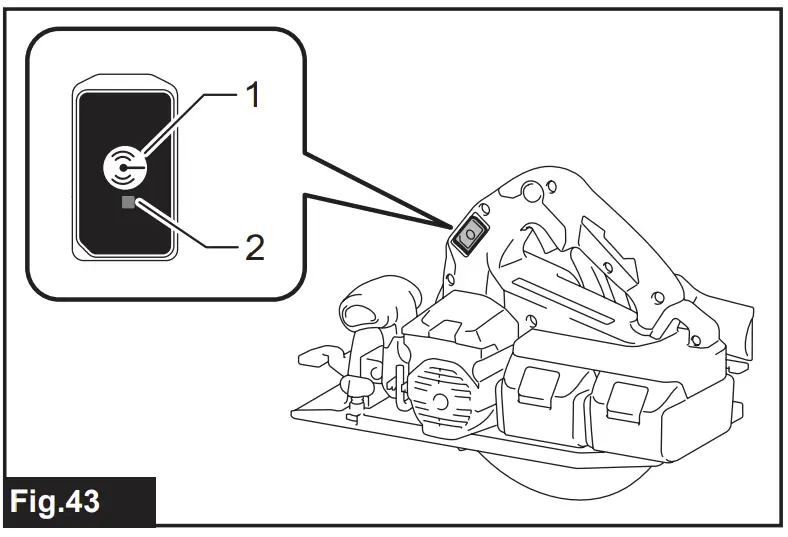 1

2

Fig.43