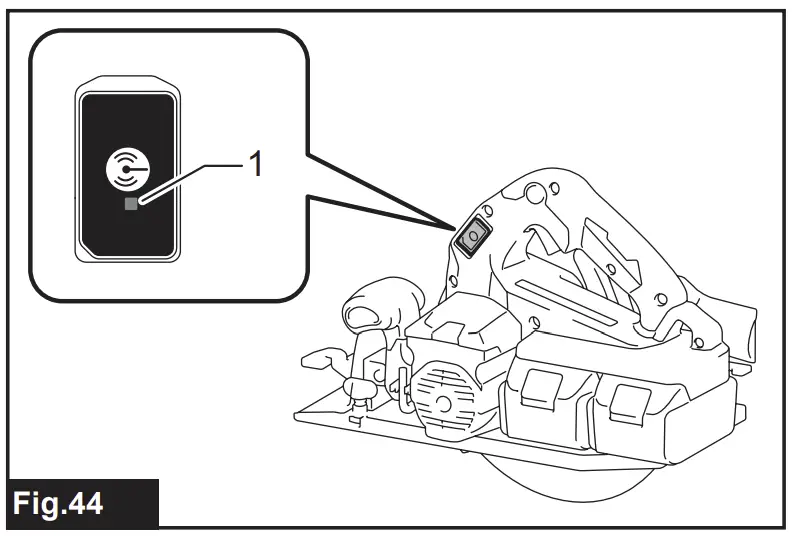 1

Fig.44