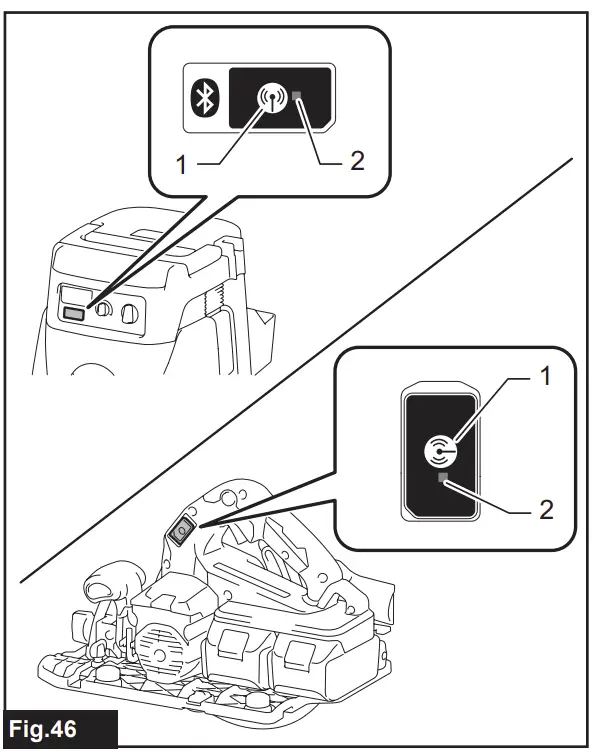 1
2
1
2
Fig.46