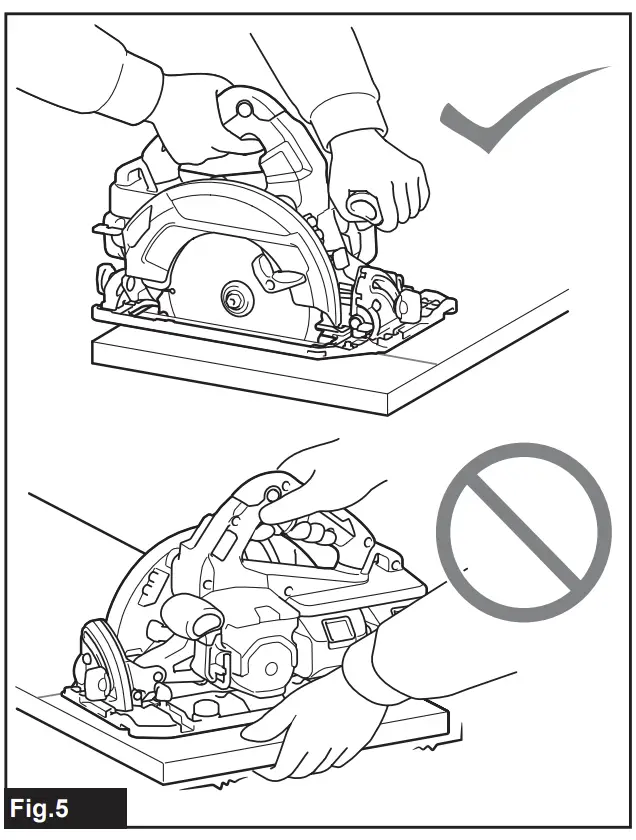 Fig.5