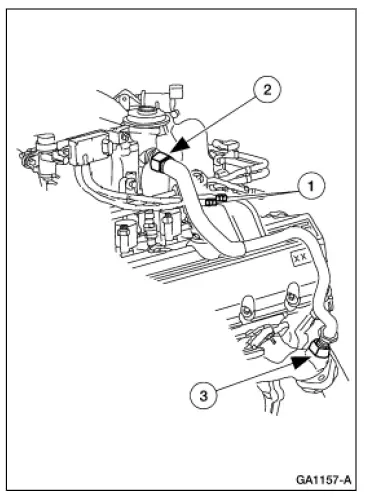 2

1

XX

3

GA1157-A