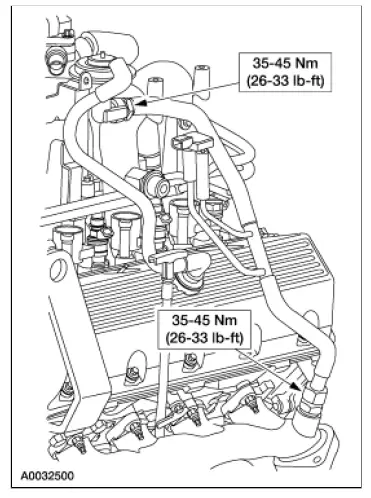 35-45 Nm
(26-33 lb-ft)

35-45 Nm
(26-33 lb-ft)

A0032500