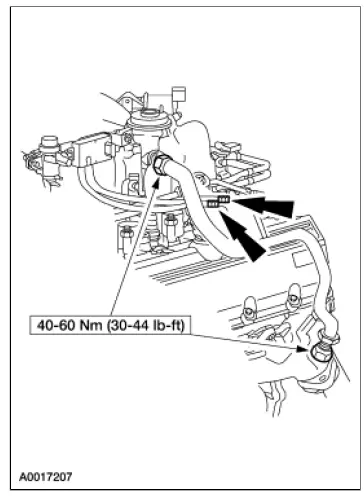 40-60 Nm (30-44 lb-ft)

A0017207