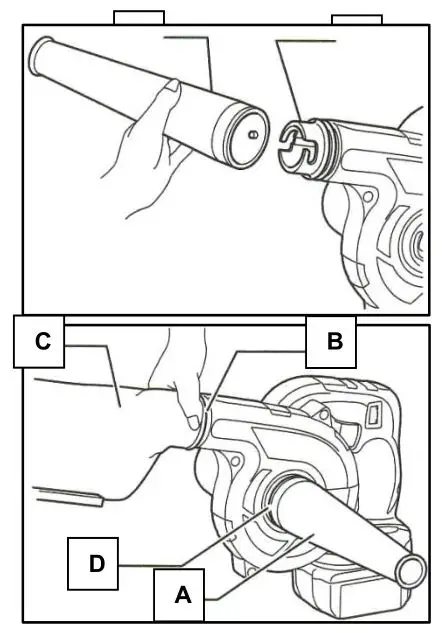 C

B

D

A